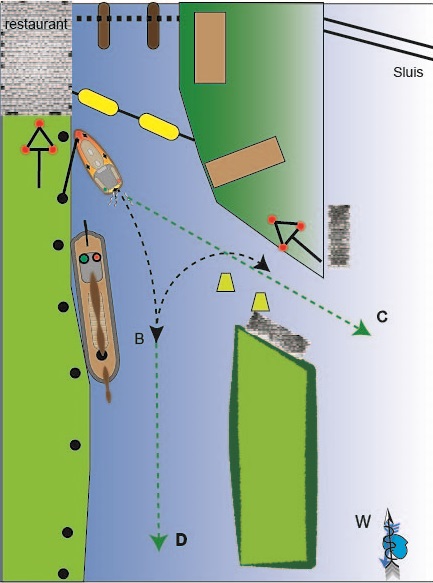 restaurant

Sluis

B

C

D

W