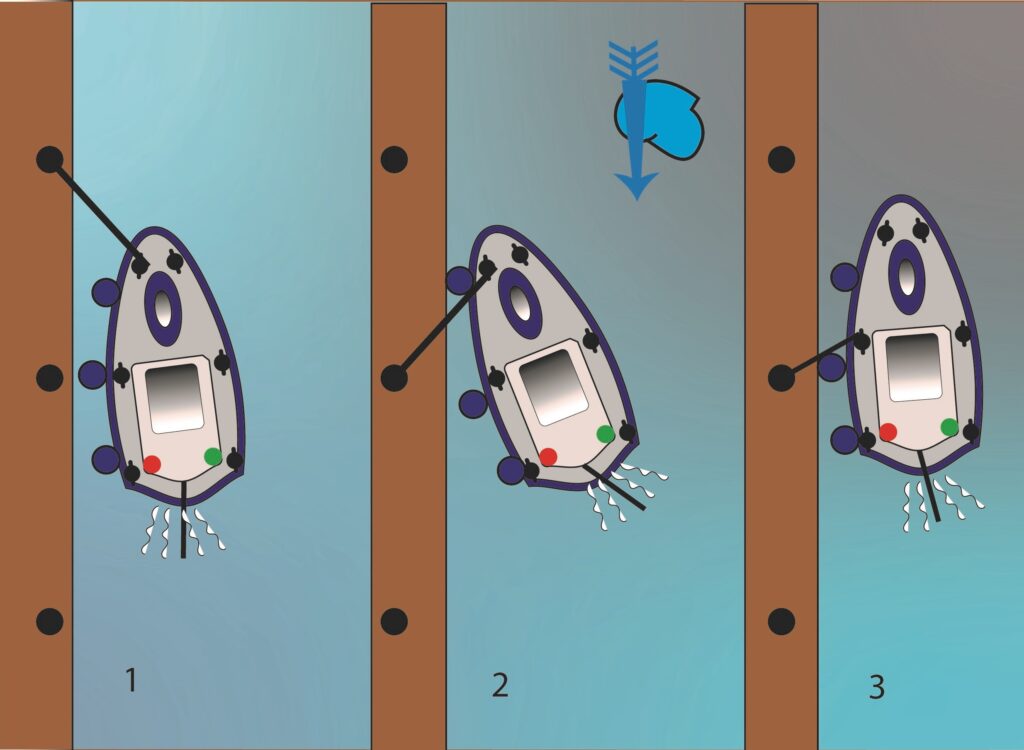 1

2

3